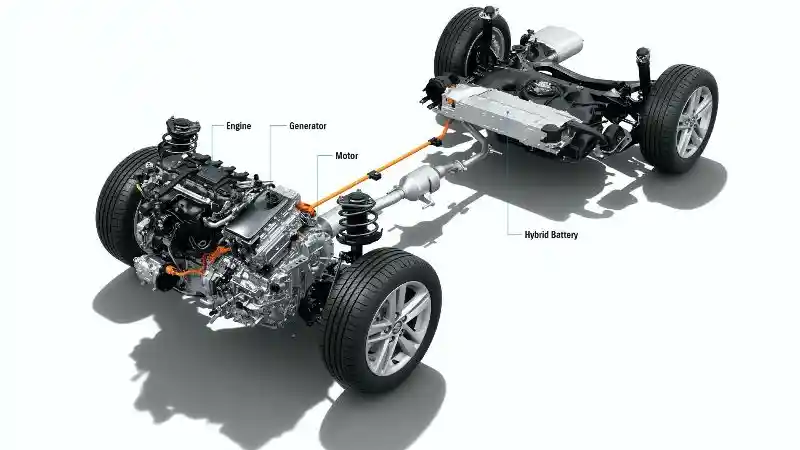 Engine
Generator
Motor
Hybrid Battery