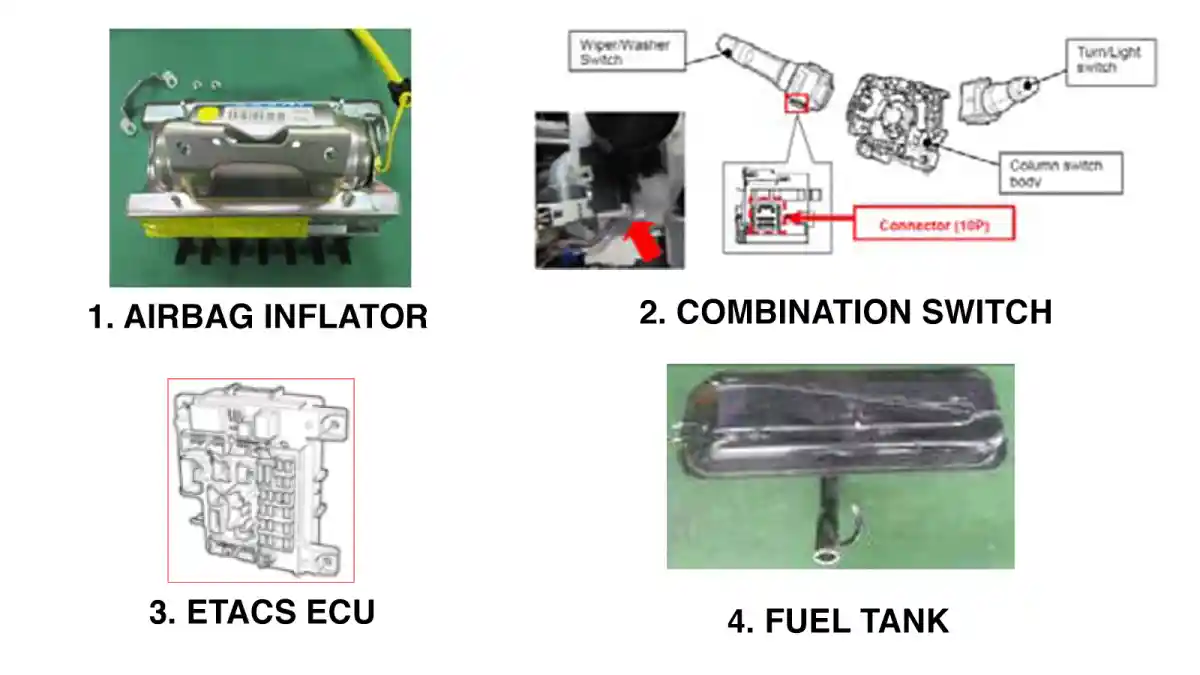 1. AIRBAG INFLATOR

Wiper/Washer Switch

Turn/Light switch

Column switch body

Connector (10P)

2. COMBINATION SWITCH

3. ETACS ECU

4. FUEL TANK