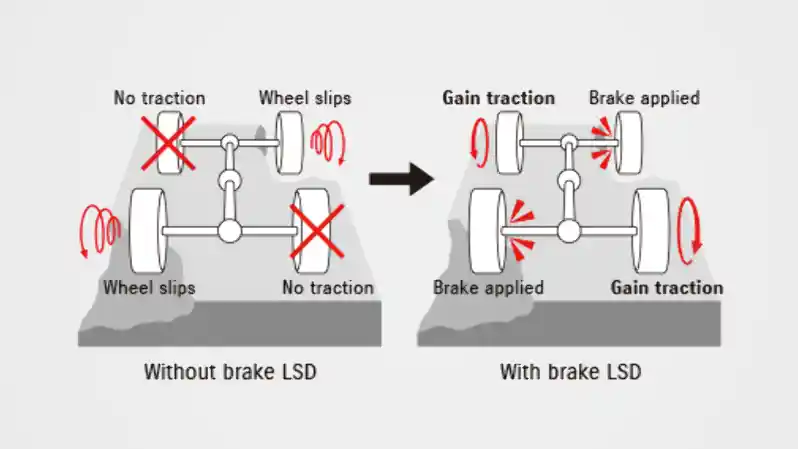 No traction
Wheel slips
Wheel slips
No traction
Without brake LSD

Gain traction
Brake applied
Brake applied
Gain traction
With brake LSD