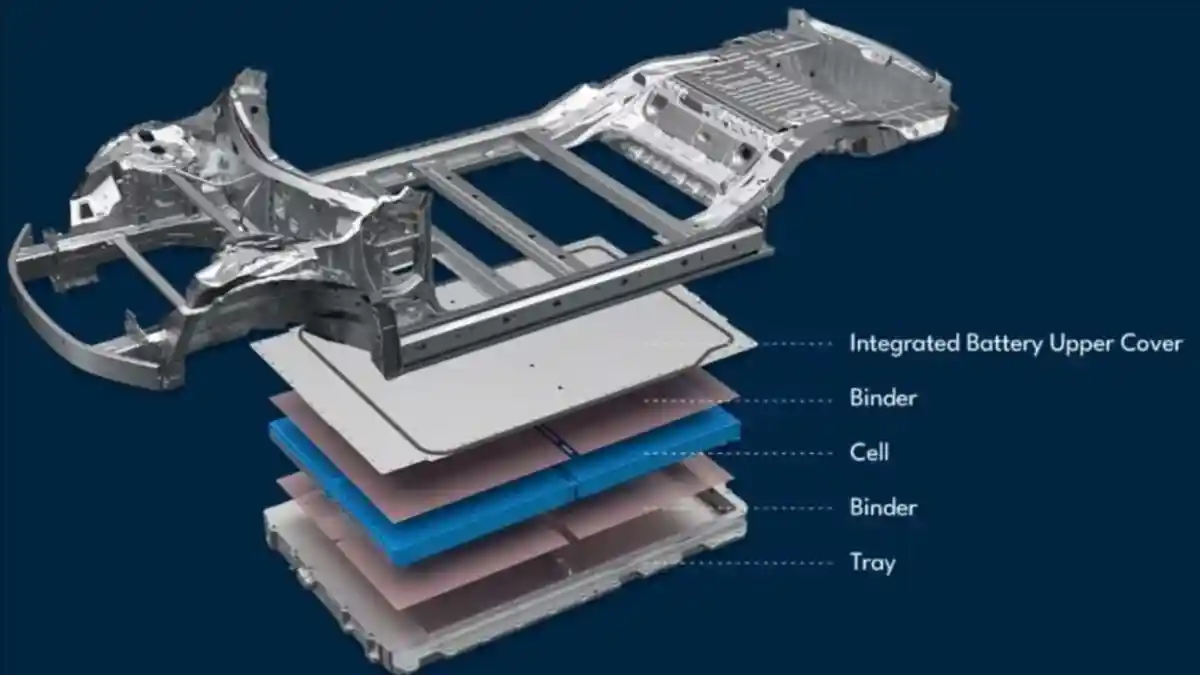 Integrated Battery Upper Cover
Binder
Cell
Binder
Tray